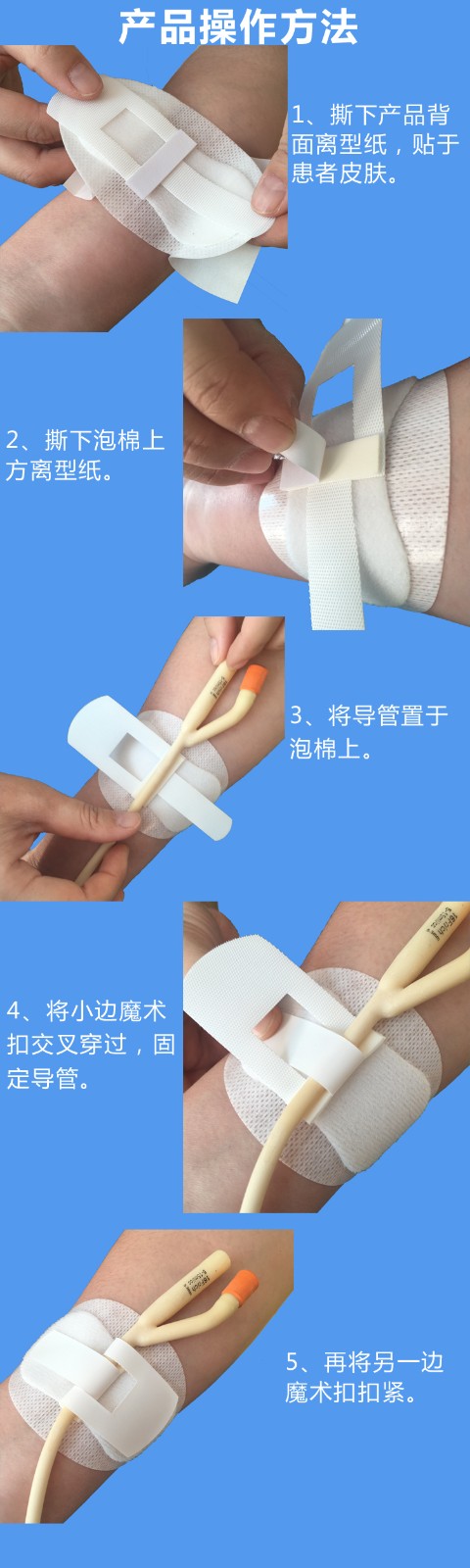 产品操作方法

1、撕下产品背面离型纸，贴于患者皮肤。

2、撕下泡棉上方离型纸。

3、将导管置于泡棉上。

4、将小边魔术扣交叉穿过，固定导管。

5、再将另一边魔术扣扣紧。